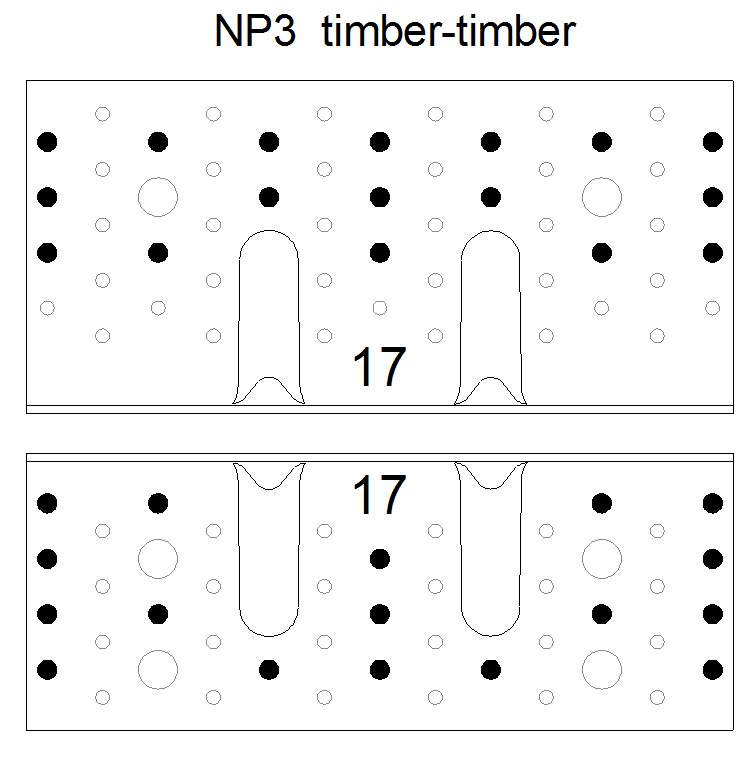 NP3 timber-timber

17

17