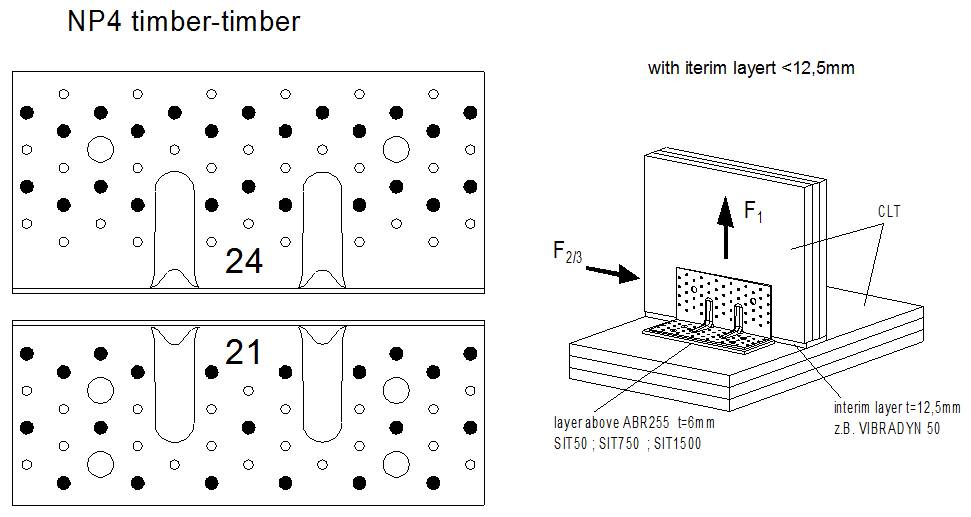 NP4 timber-timber

24

21

with iterim layert <12,5mm

$F_1$

$F_{2/3}$

CLT

layer above ABR255 t=6mm
SIT50 ; SIT750 ; SIT1500

interim layer t=12,5mm
z.B. VIBRADYN 50