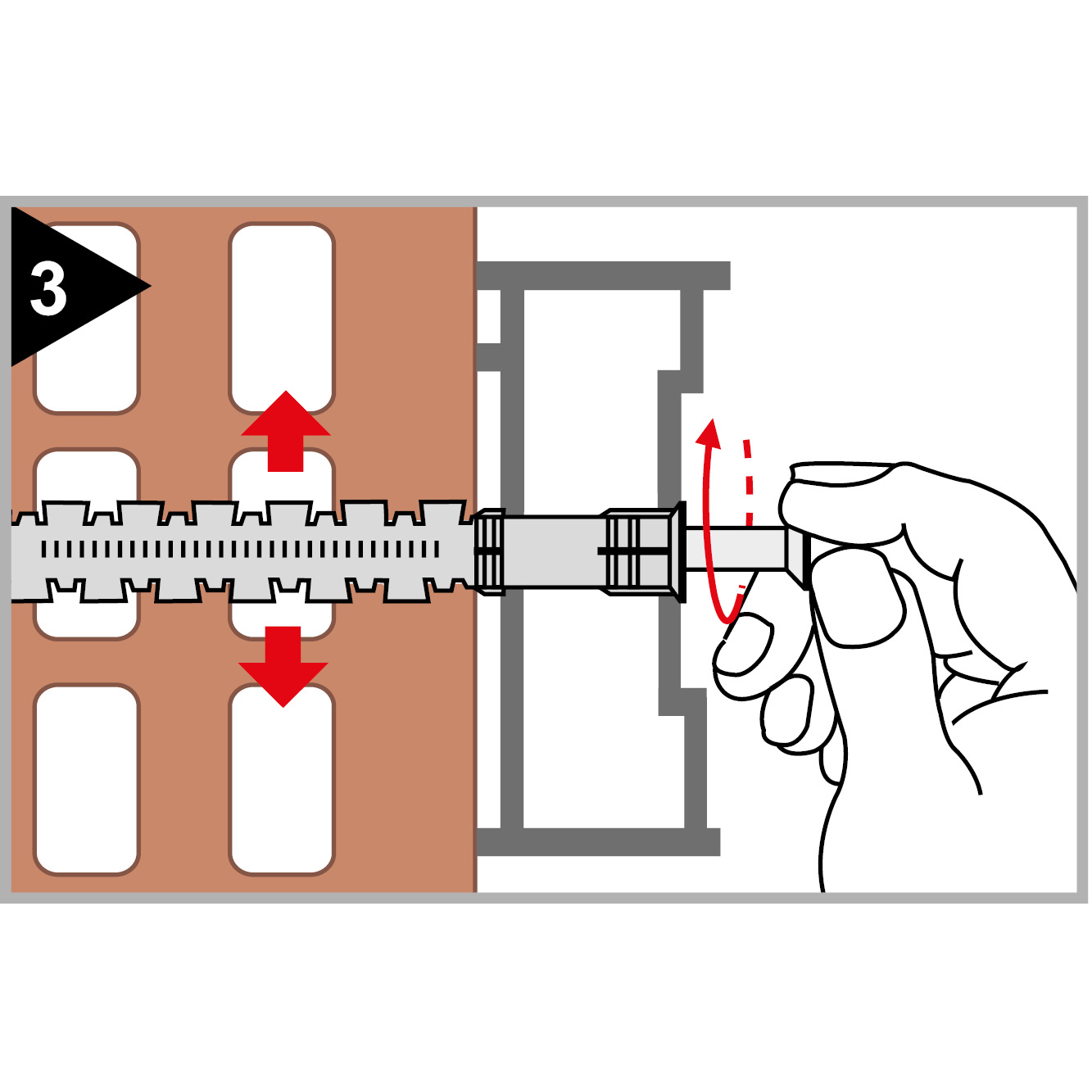 3