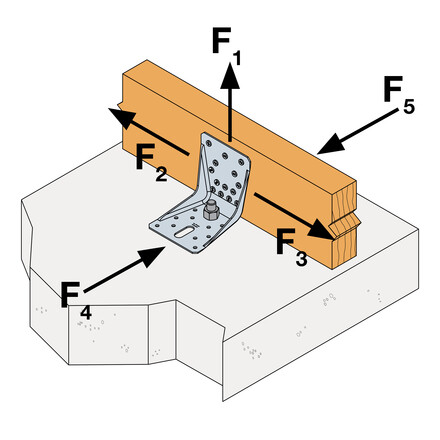 $F_1$

$F_5$

$F_2$

$F_3$

$F_4$