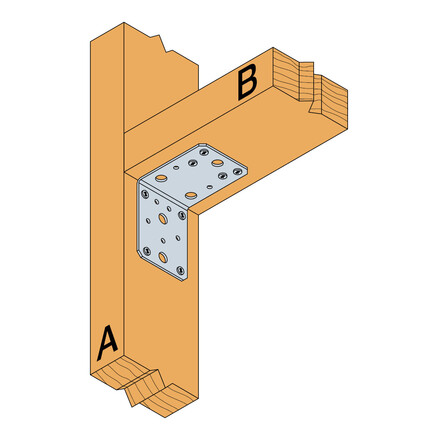 B

A