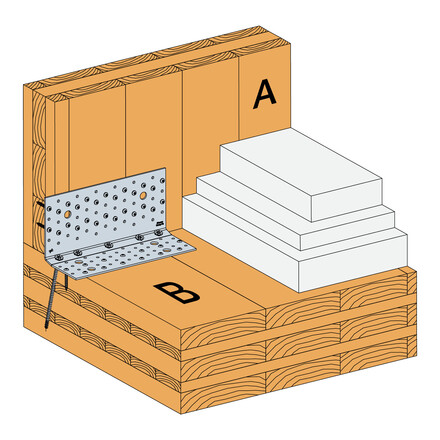 A

B