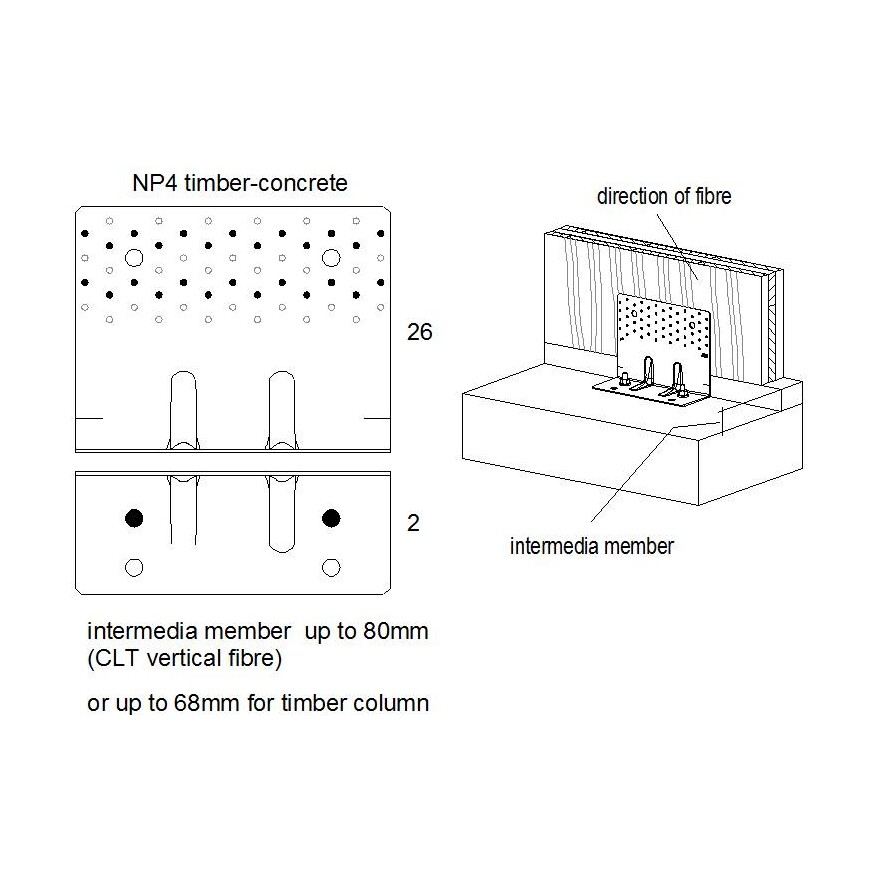 NP4 timber-concrete

26

2

intermedia member up to 80mm
(CLT vertical fibre)

or up to 68mm for timber column

direction of fibre

intermedia member