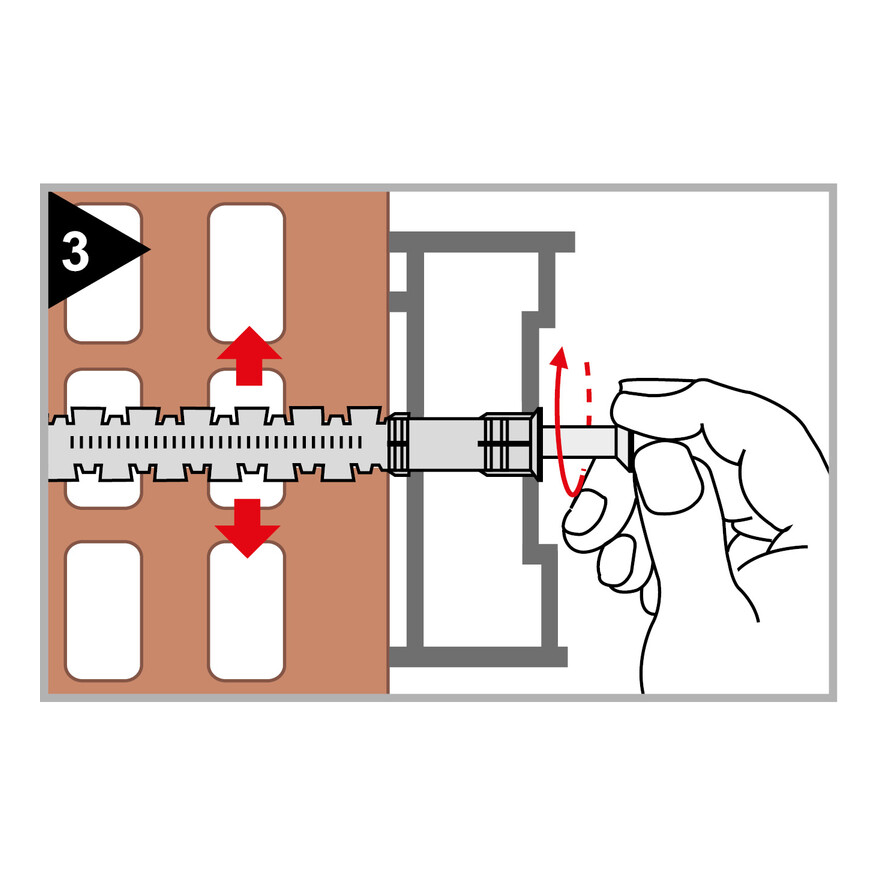 3