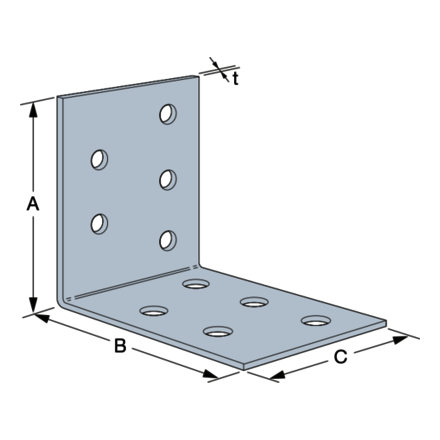 t
A
B
C