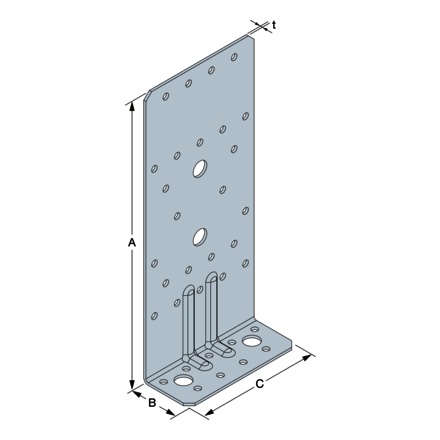 t
A
B
C