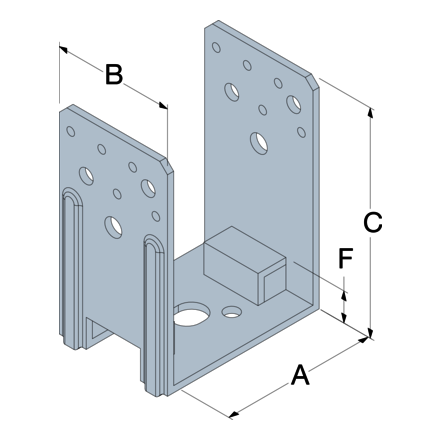 B
C
F
A